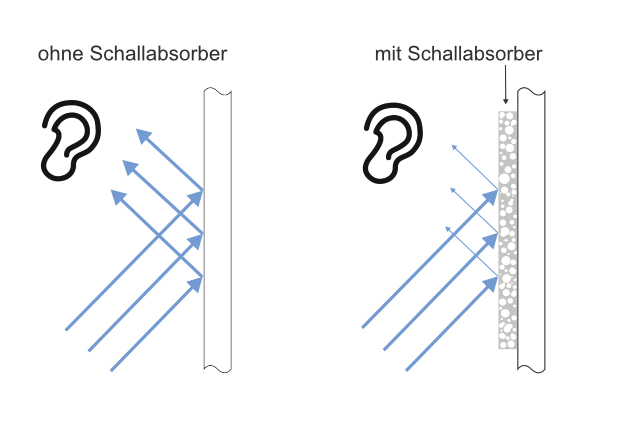 ohne Schallabsorber

mit Schallabsorber